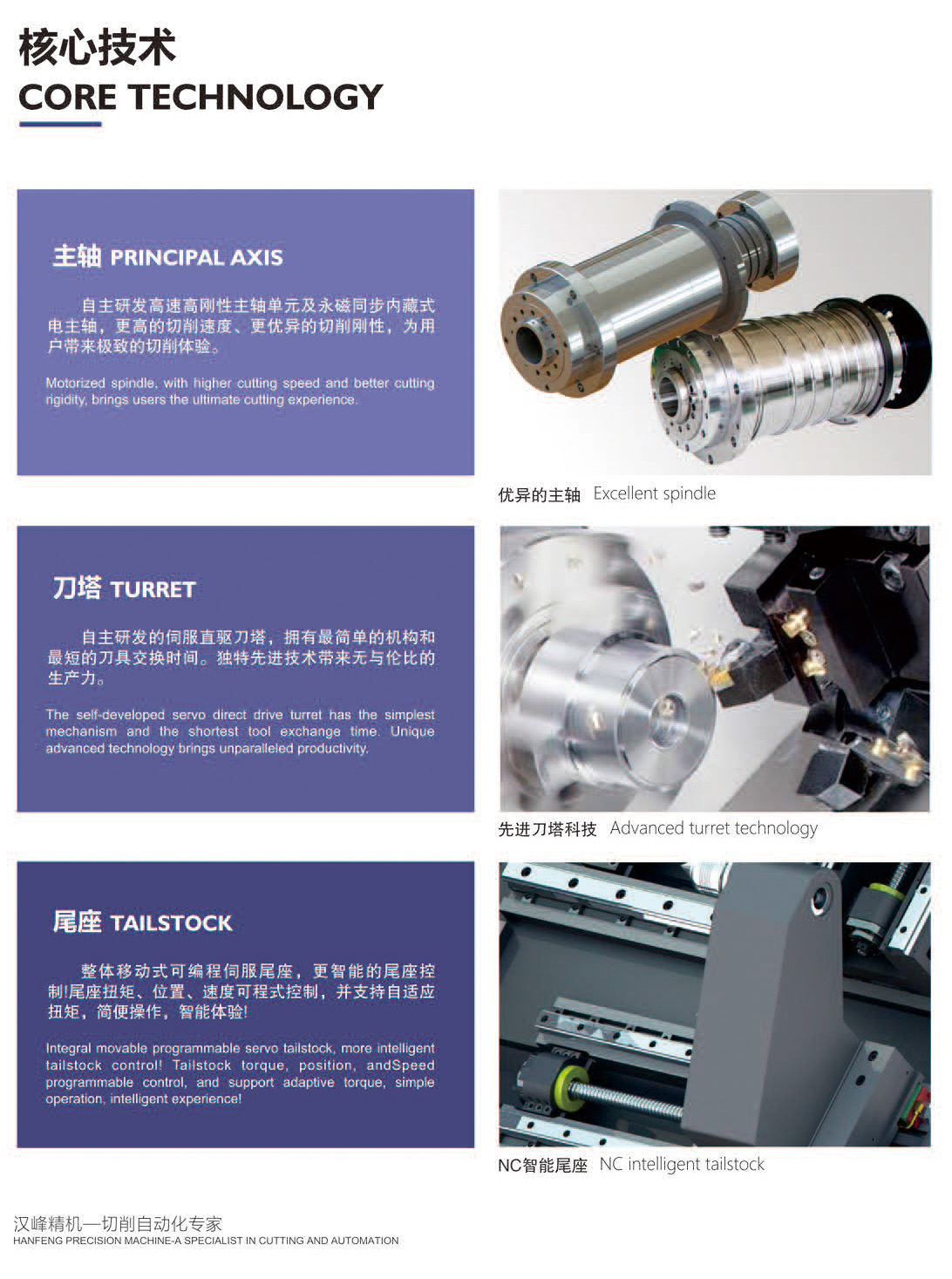 核心技术
CORE TECHNOLOGY

主轴 PRINCIPAL AXIS

自主研发高速高刚性主轴单元及永磁同步内藏式电主轴，更高的切削速度、更优异的切削刚性，为用户带来极致的切削体验。

Motorized spindle, with higher cutting speed and better cutting rigidity, brings users the ultimate cutting experience.

优异的主轴 Excellent spindle

刀塔 TURRET

自主研发的伺服直驱刀塔，拥有最简单的机构和最短的刀具交换时间。独特先进技术带来无与伦比的生产力。

The self-developed servo direct drive turret has the simplest mechanism and the shortest tool exchange time. Unique advanced technology brings unparalleled productivity.

先进刀塔科技 Advanced turret technology

尾座 TAILSTOCK

整体移动式可编程伺服尾座，更智能的尾座控制!尾座扭矩、位置、速度可程式控制，并支持自适应扭矩，简便操作，智能体验!

Integral movable programmable servo tailstock, more intelligent tailstock control! Tailstock torque, position, andSpeed programmable control, and support adaptive torque, simple operation, intelligent experience!

NC智能尾座 NC intelligent tailstock

汉峰精机—切削自动化专家
HANFENG PRECISION MACHINE-A SPECIALIST IN CUTTING AND AUTOMATION