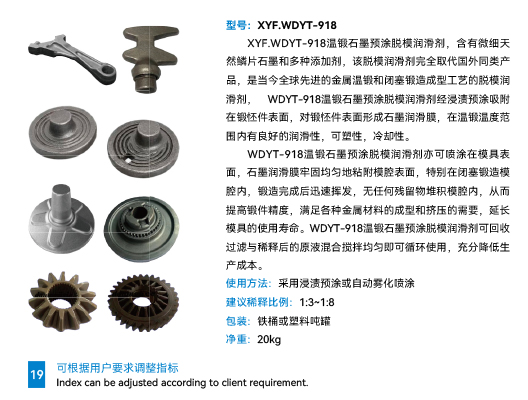 型号：XYF.WDYT-918

XYF.WDYT-918温锻石墨预涂脱模润滑剂，含有微细天然鳞片石墨和多种添加剂，该脱模润滑剂完全取代国外同类产品，是当今全球先进的金属温锻和闭塞锻造成型工艺的脱模润滑剂， WDYT-918温锻石墨预涂脱模润滑剂经浸渍预涂吸附在锻坯件表面，对锻坯件表面形成石墨润滑膜，在温锻温度范围内有良好的润滑性，可塑性，冷却性。

WDYT-918温锻石墨预涂脱模润滑剂亦可喷涂在模具表面，石墨润滑膜牢固均匀地粘附模腔表面，特别在闭塞锻造模腔内，锻造完成后迅速挥发，无任何残留物堆积模腔内，从而提高锻件精度，满足各种金属材料的成型和挤压的需要，延长模具的使用寿命。WDYT-918温锻石墨预涂脱模润滑剂可回收过滤与稀释后的原液混合搅拌均匀即可循环使用，充分降低生产成本。

使用方法：采用浸渍预涂或自动雾化喷涂

建议稀释比例：1:3~1:8

包装：铁桶或塑料吨罐

净重：20kg

19

可根据用户要求调整指标

Index can be adjusted according to client requirement.